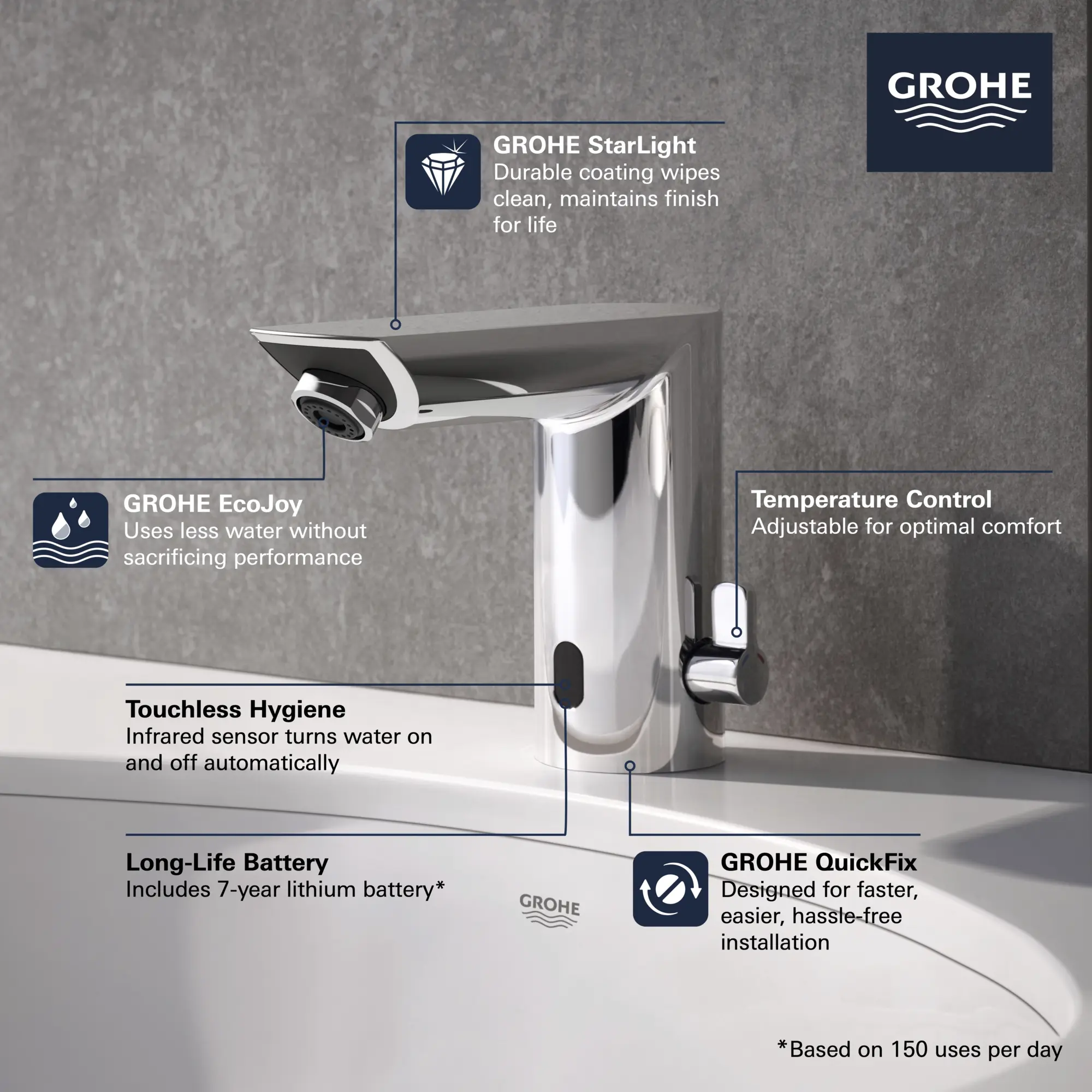 GROHE

GROHE StarLight
Durable coating wipes clean, maintains finish for life

GROHE EcoJoy
Uses less water without sacrificing performance

Temperature Control
Adjustable for optimal comfort

Touchless Hygiene
Infrared sensor turns water on and off automatically

Long-Life Battery
Includes 7-year lithium battery*

GROHE

GROHE QuickFix
Designed for faster, easier, hassle-free installation

*Based on 150 uses per day