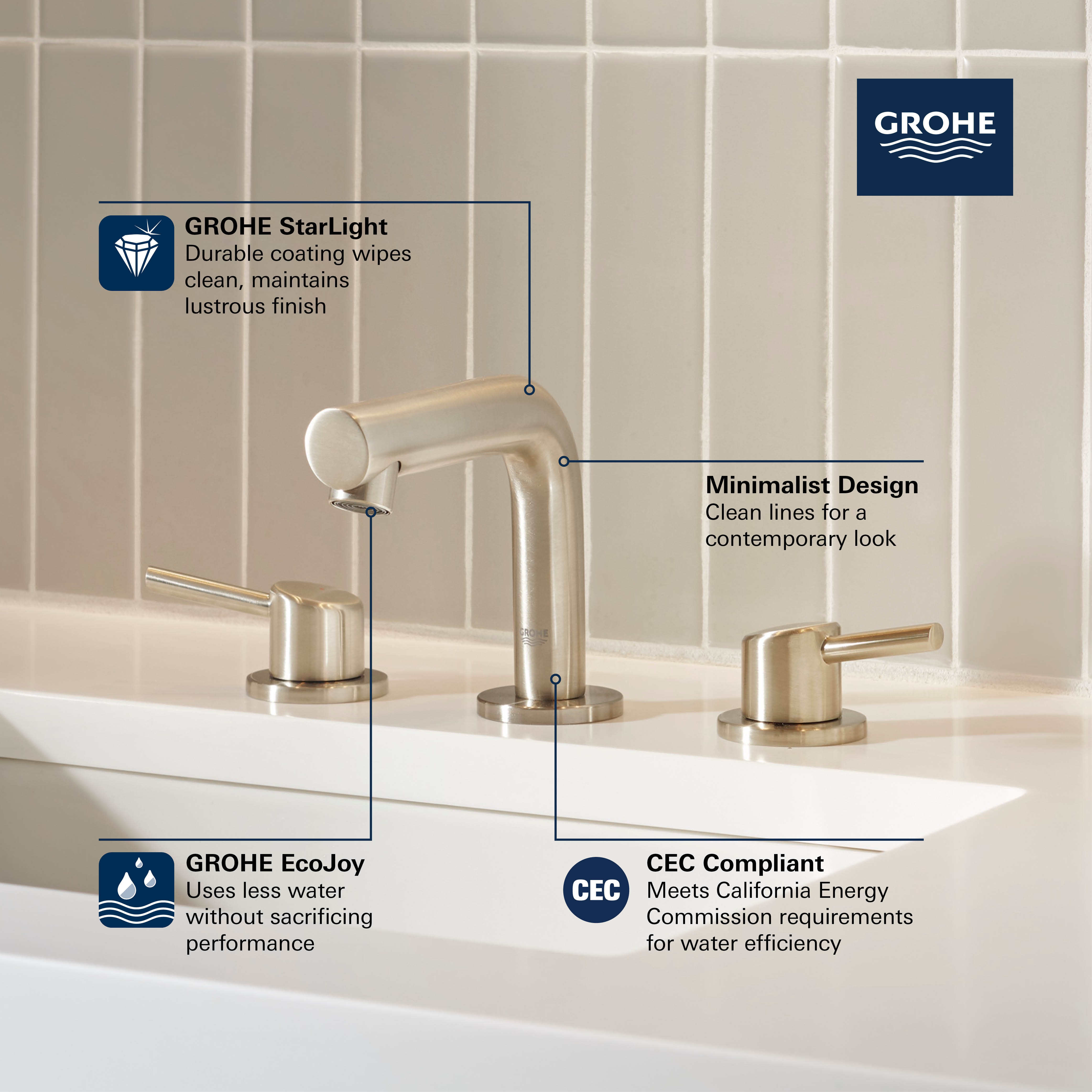 GROHE

GROHE StarLight
Durable coating wipes clean, maintains lustrous finish

Minimalist Design
Clean lines for a contemporary look

GROHE

GROHE EcoJoy
Uses less water without sacrificing performance

CEC

CEC Compliant
Meets California Energy Commission requirements for water efficiency