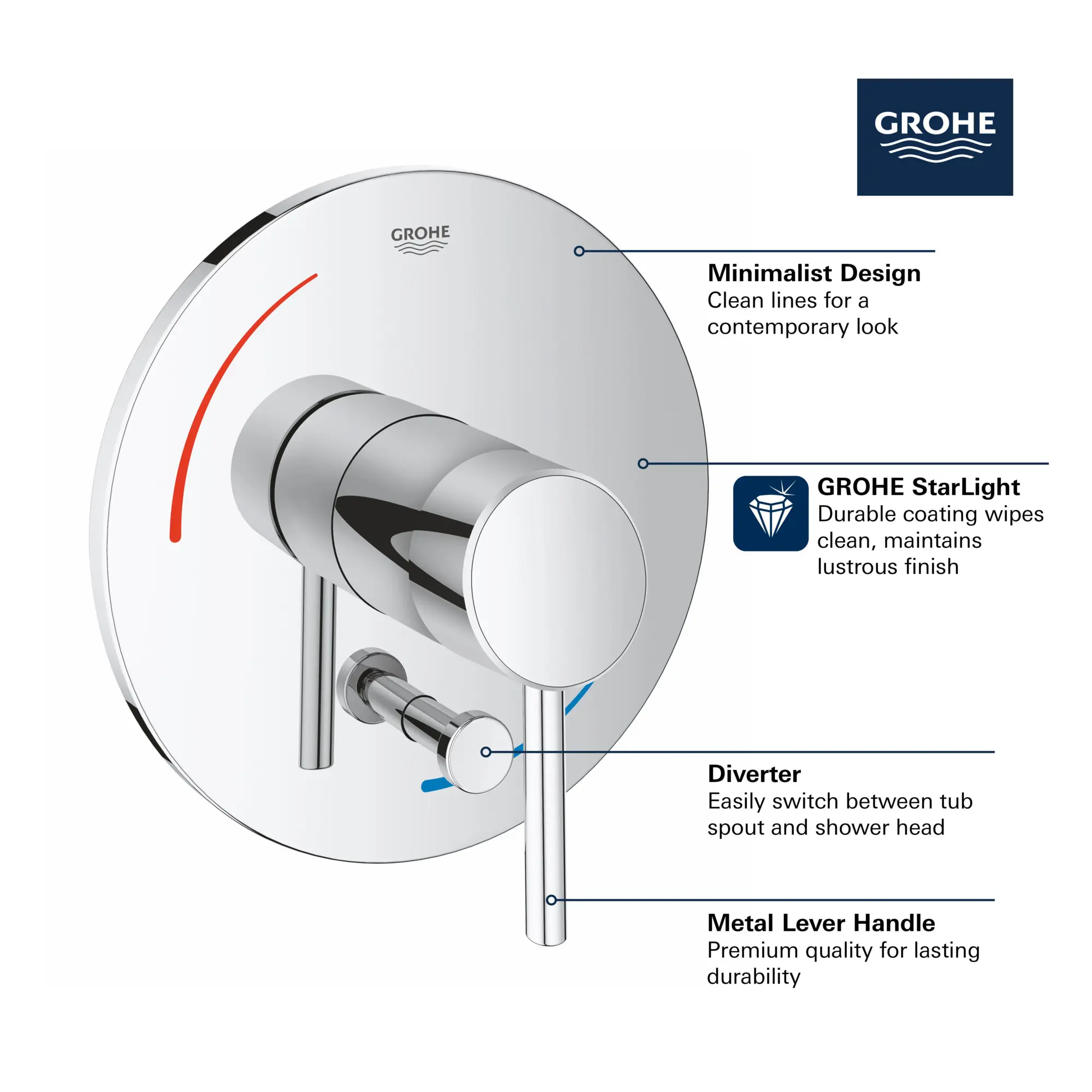 GROHE

GROHE

Minimalist Design
Clean lines for a contemporary look

GROHE StarLight
Durable coating wipes clean, maintains lustrous finish

Diverter
Easily switch between tub spout and shower head

Metal Lever Handle
Premium quality for lasting durability