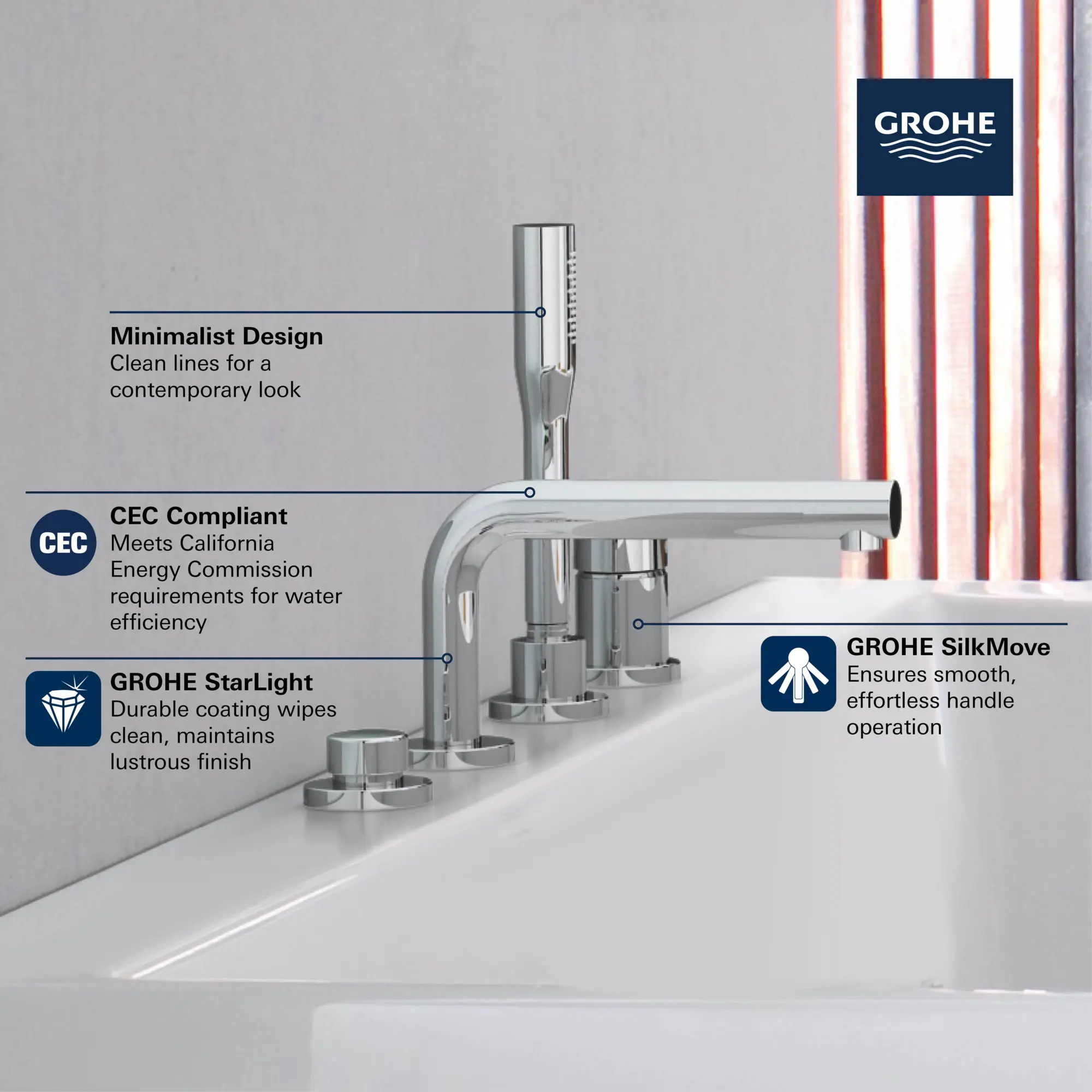 GROHE

Minimalist Design
Clean lines for a contemporary look

CEC

CEC Compliant
Meets California Energy Commission requirements for water efficiency

GROHE StarLight
Durable coating wipes clean, maintains lustrous finish

GROHE SilkMove
Ensures smooth, effortless handle operation