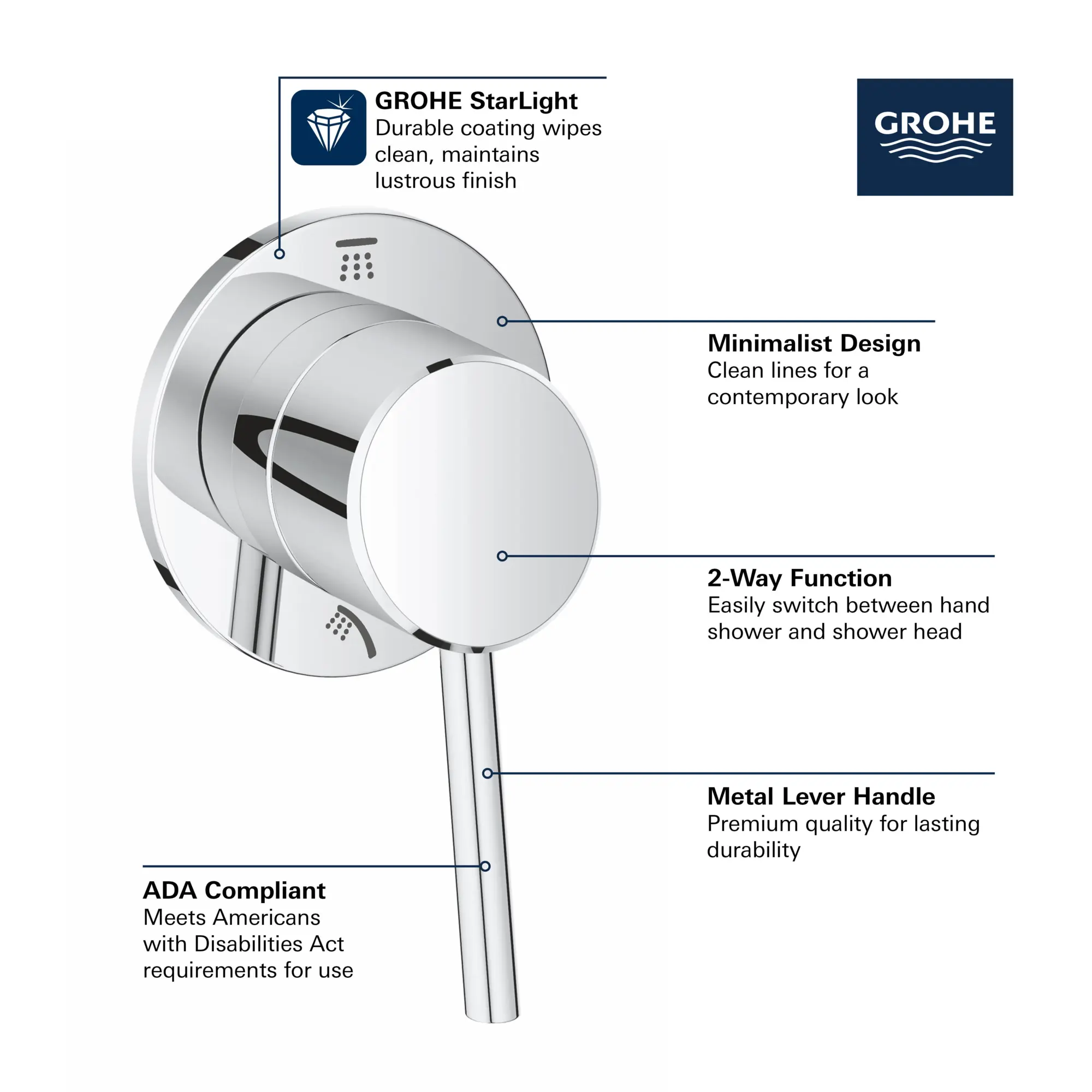 GROHE StarLight
Durable coating wipes clean, maintains lustrous finish

GROHE

Minimalist Design
Clean lines for a contemporary look

2-Way Function
Easily switch between hand shower and shower head

Metal Lever Handle
Premium quality for lasting durability

ADA Compliant
Meets Americans with Disabilities Act requirements for use