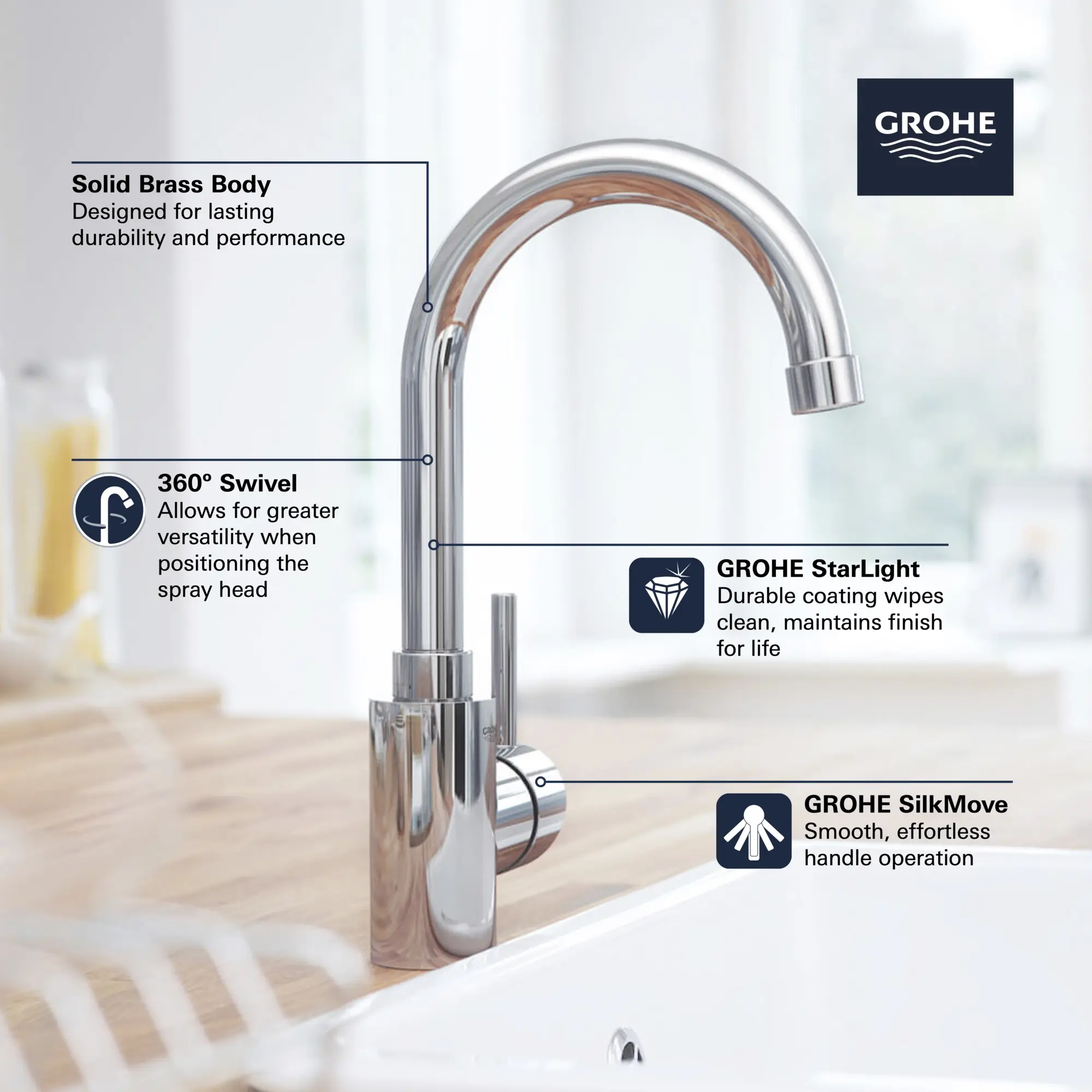 GROHE

Solid Brass Body
Designed for lasting durability and performance

360° Swivel
Allows for greater versatility when positioning the spray head

GROHE StarLight
Durable coating wipes clean, maintains finish for life

GROHE SilkMove
Smooth, effortless handle operation