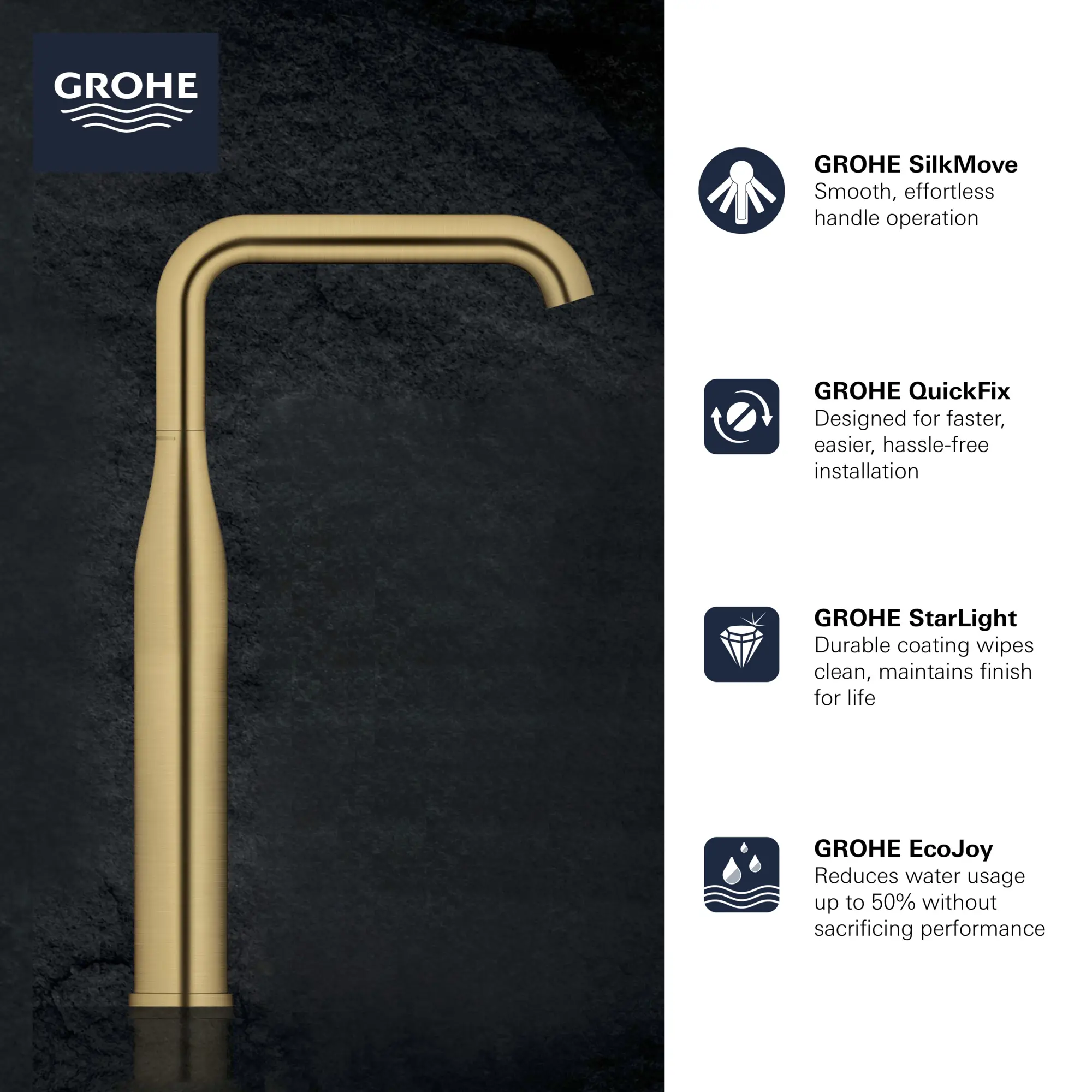 GROHE

GROHE SilkMove
Smooth, effortless handle operation

GROHE QuickFix
Designed for faster, easier, hassle-free installation

GROHE StarLight
Durable coating wipes clean, maintains finish for life

GROHE EcoJoy
Reduces water usage up to 50% without sacrificing performance