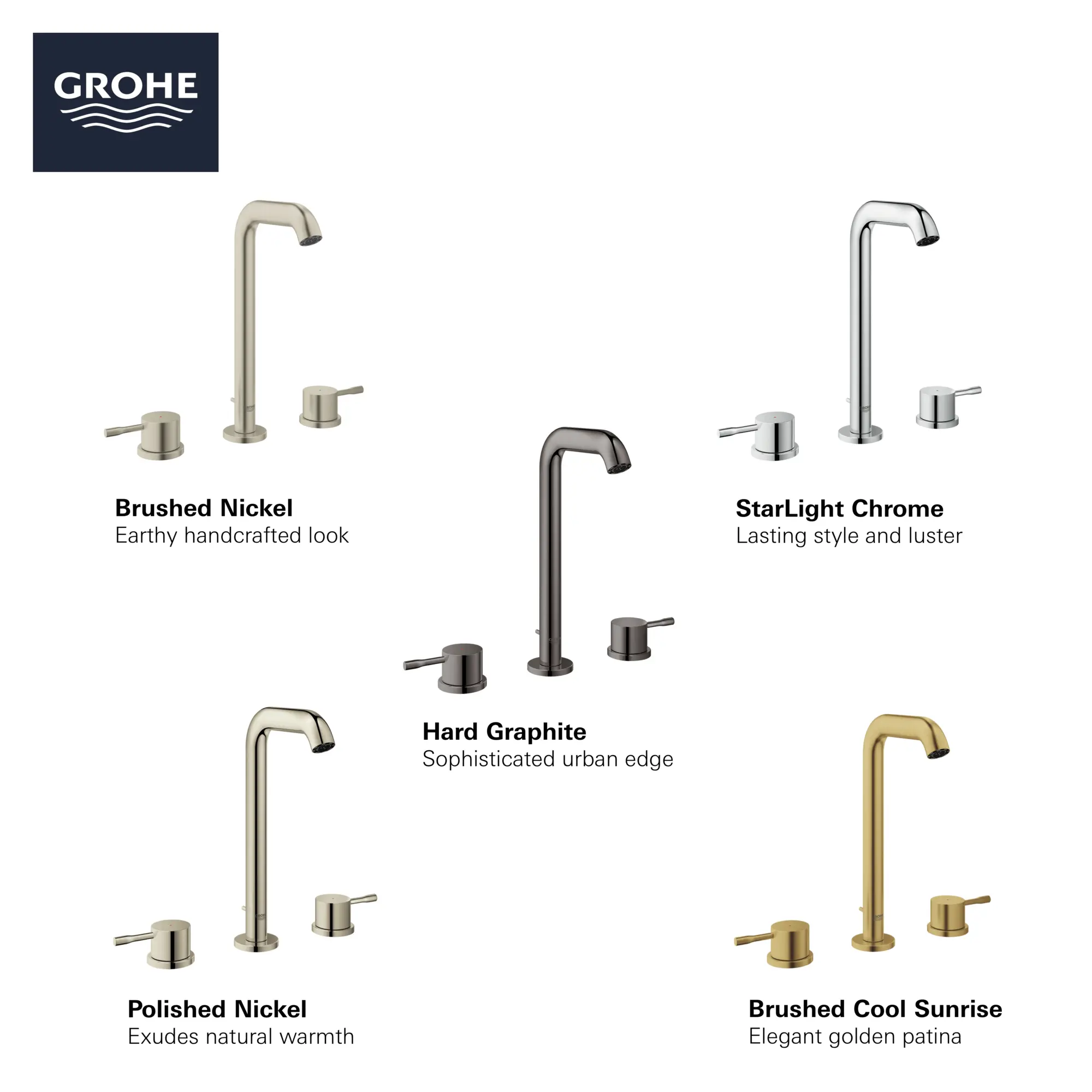 GROHE

Brushed Nickel
Earthy handcrafted look

StarLight Chrome
Lasting style and luster

Hard Graphite
Sophisticated urban edge

Polished Nickel
Exudes natural warmth

Brushed Cool Sunrise
Elegant golden patina