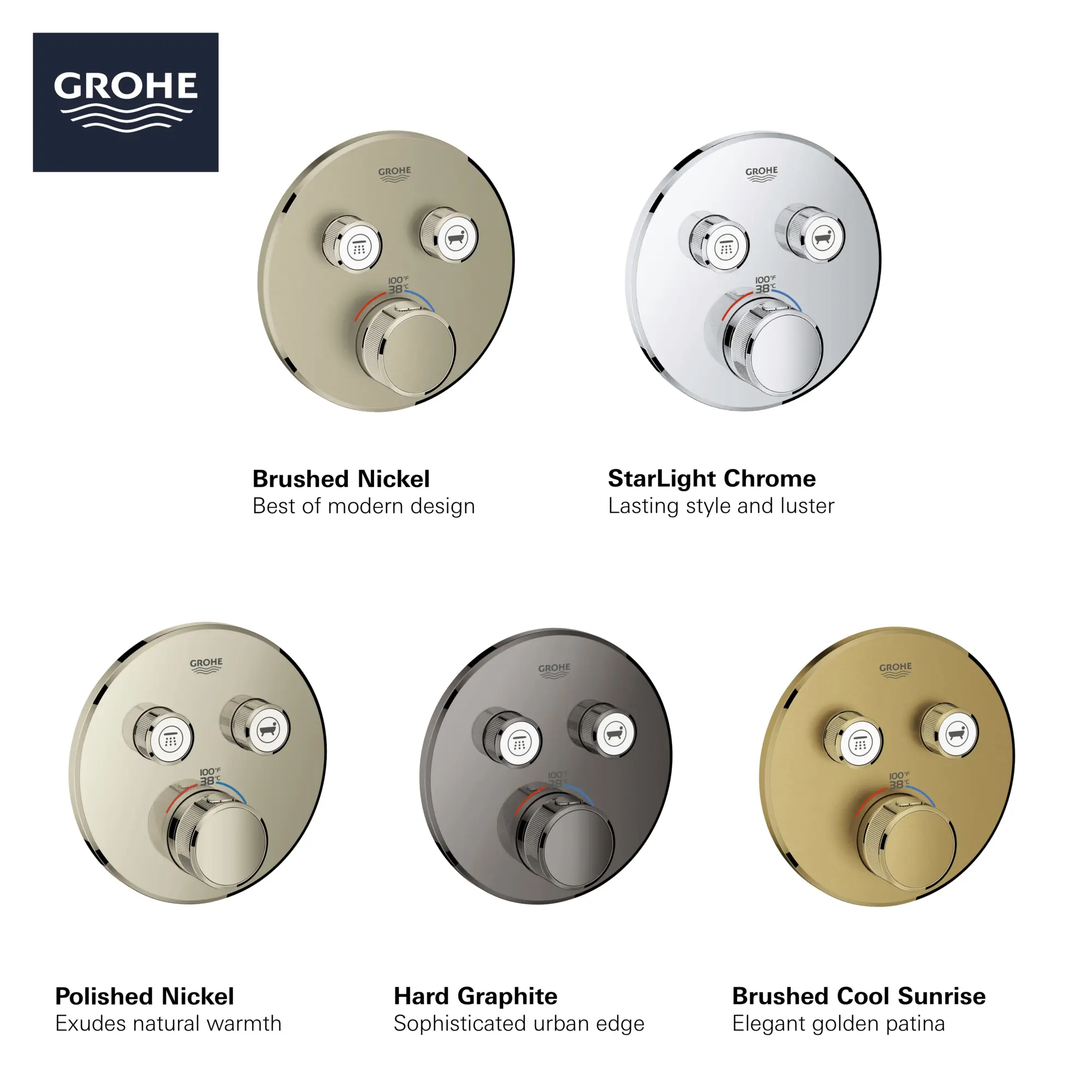 GROHE

GROHE

100°F
38°C

GROHE

100°F
38°C

Brushed Nickel
Best of modern design

StarLight Chrome
Lasting style and luster

GROHE

100°F
38°C

GROHE

100°F
38°C

GROHE

100°F
38°C

Polished Nickel
Exudes natural warmth

Hard Graphite
Sophisticated urban edge

Brushed Cool Sunrise
Elegant golden patina