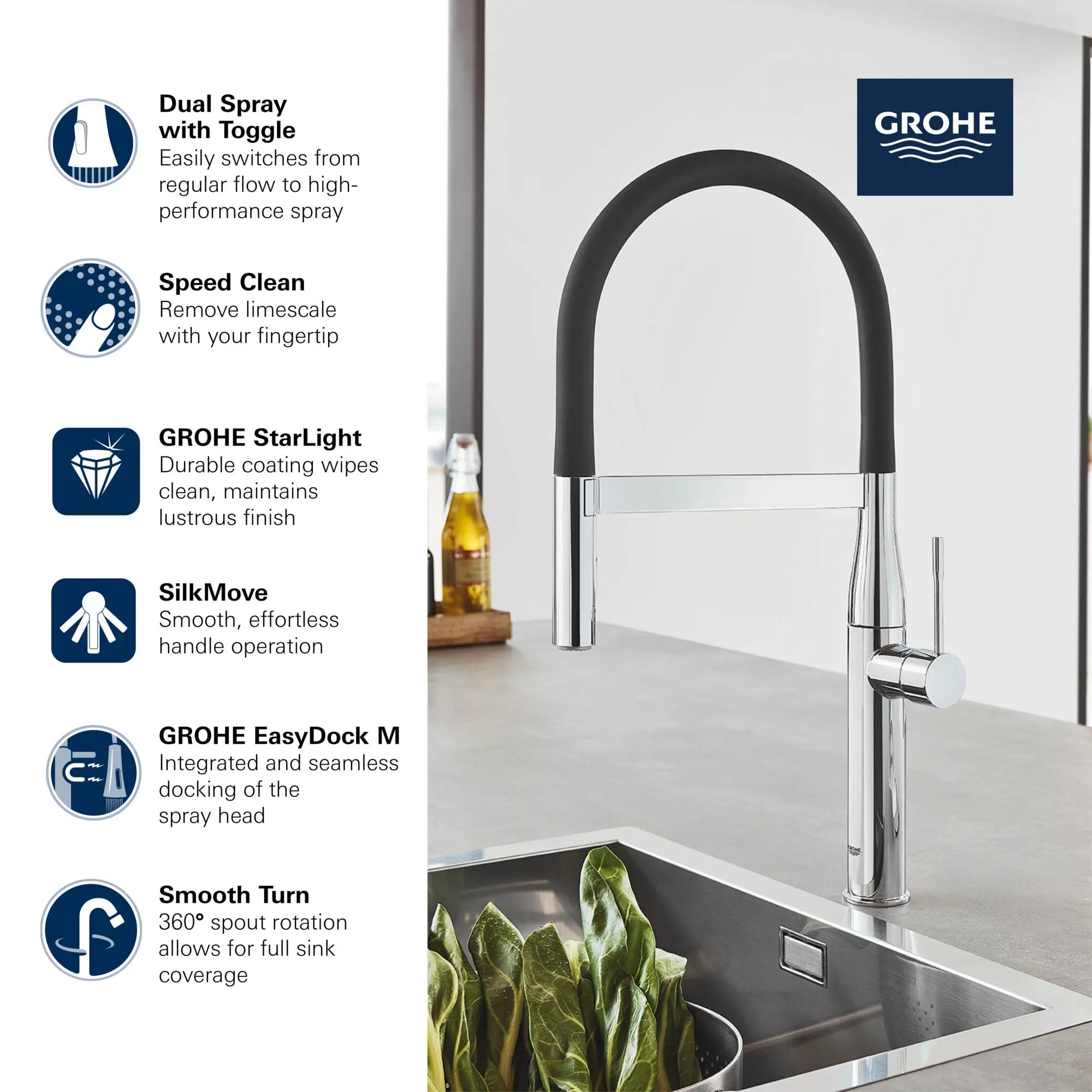 Dual Spray with Toggle
Easily switches from regular flow to high-performance spray

Speed Clean
Remove limescale with your fingertip

GROHE StarLight
Durable coating wipes clean, maintains lustrous finish

SilkMove
Smooth, effortless handle operation

GROHE EasyDock M
Integrated and seamless docking of the spray head

Smooth Turn
360° spout rotation allows for full sink coverage

GROHE

GROHE