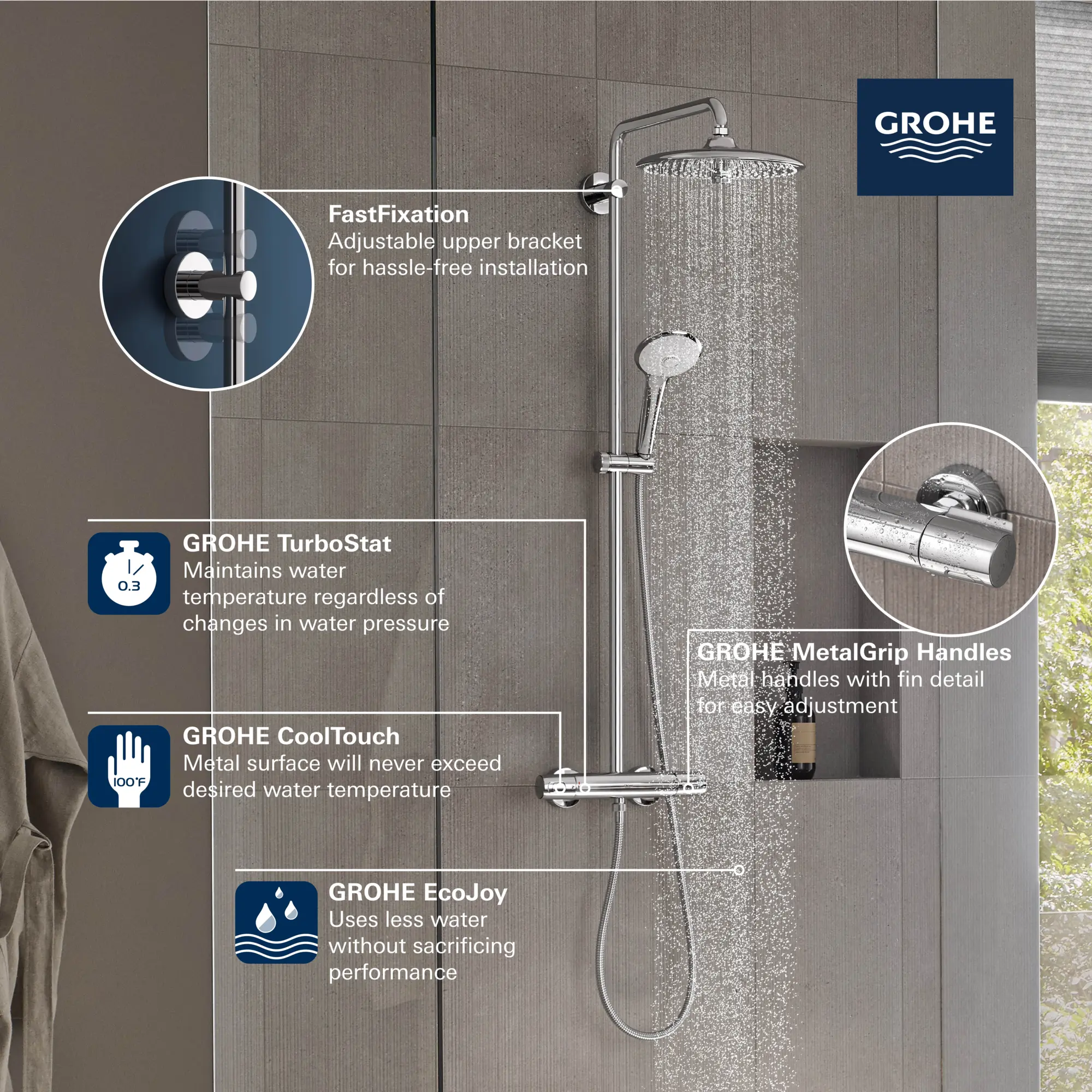 GROHE

FastFixation
Adjustable upper bracket for hassle-free installation

0.3

GROHE TurboStat
Maintains water temperature regardless of changes in water pressure

GROHE MetalGrip Handles
Metal handles with fin detail for easy adjustment

100°F

GROHE CoolTouch
Metal surface will never exceed desired water temperature

GROHE EcoJoy
Uses less water without sacrificing performance