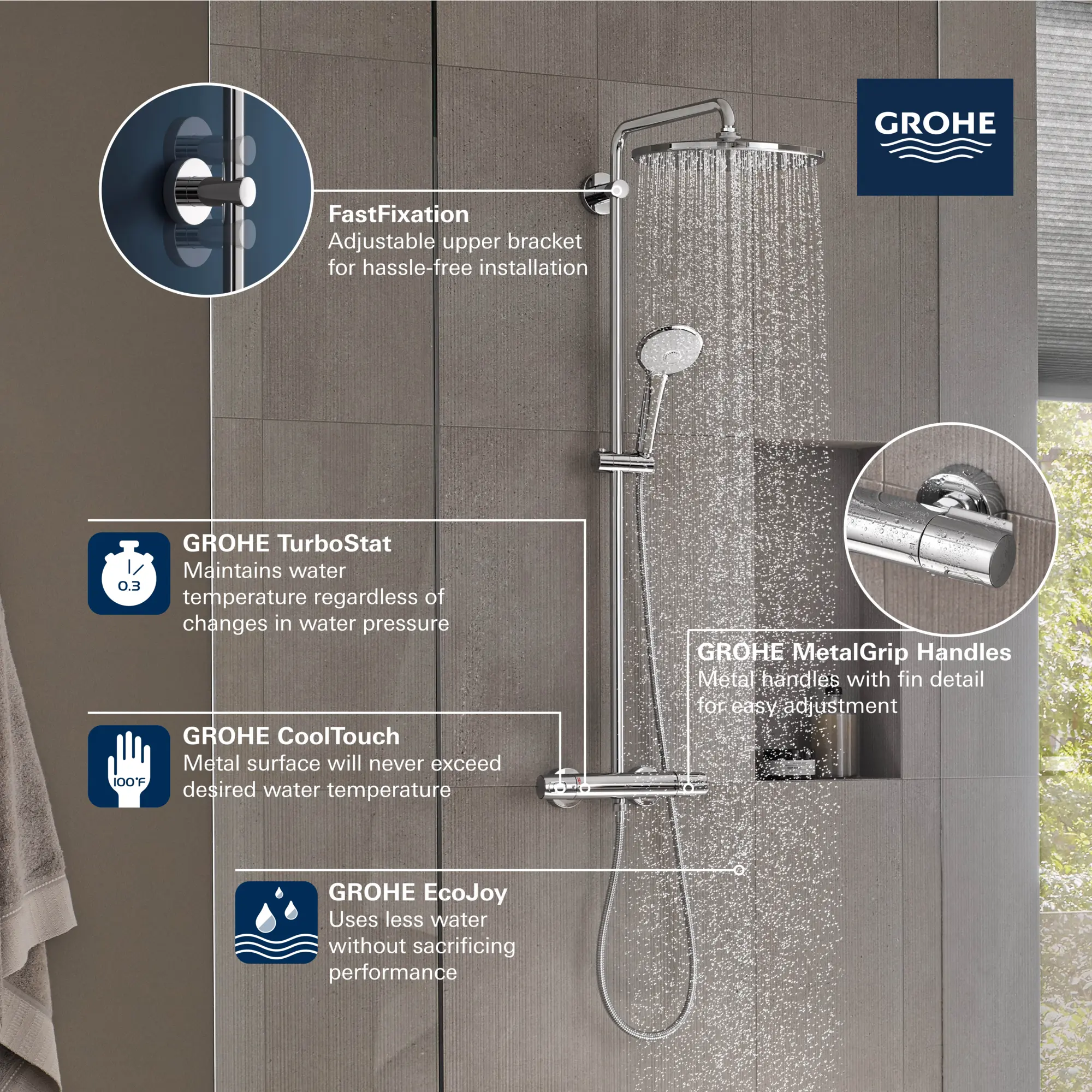 GROHE

FastFixation
Adjustable upper bracket for hassle-free installation

0.3

GROHE TurboStat
Maintains water temperature regardless of changes in water pressure

GROHE MetalGrip Handles
Metal handles with fin detail for easy adjustment

100°F

GROHE CoolTouch
Metal surface will never exceed desired water temperature

GROHE EcoJoy
Uses less water without sacrificing performance