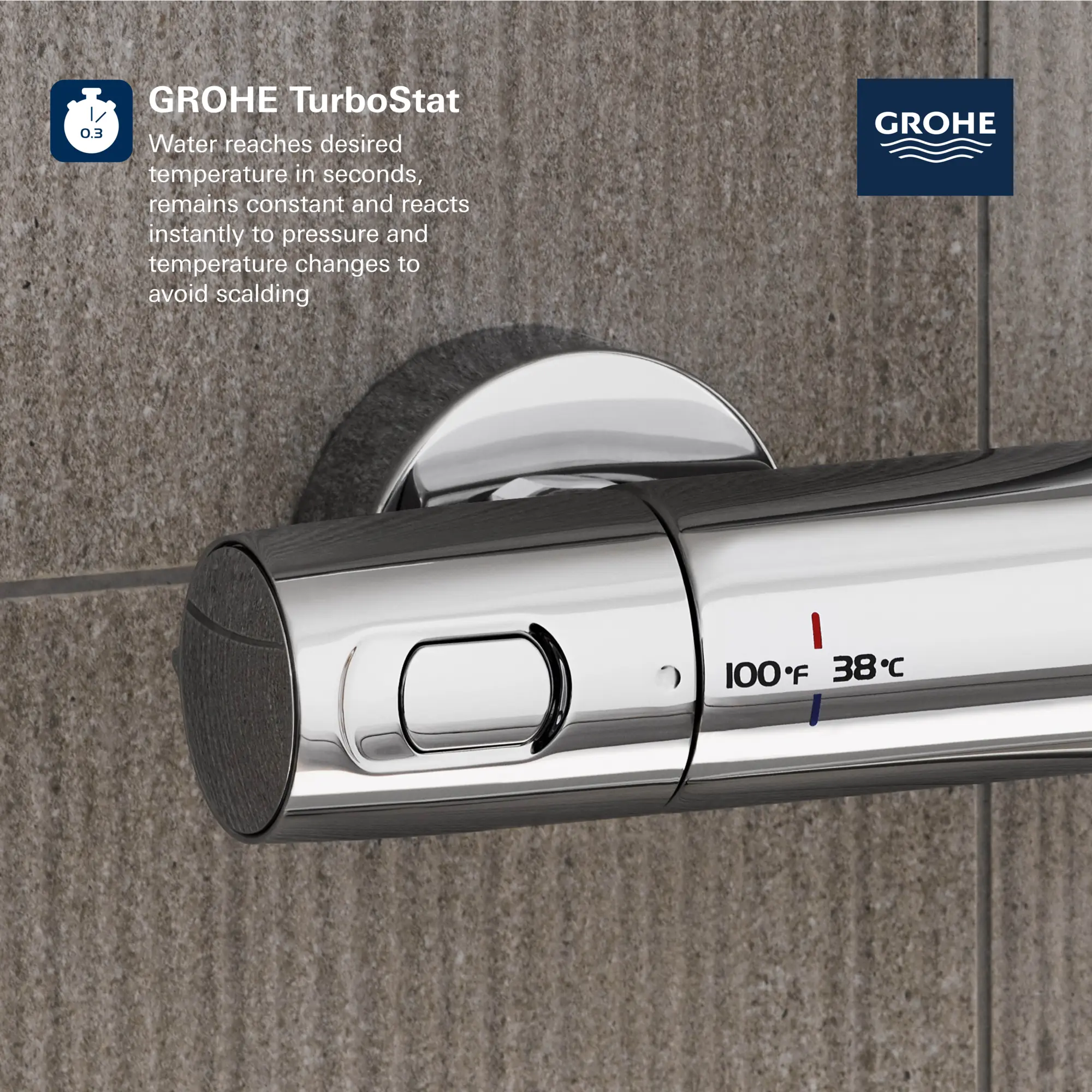 0.3

GROHE TurboStat

Water reaches desired temperature in seconds, remains constant and reacts instantly to pressure and temperature changes to avoid scalding

GROHE

100°F 38°C