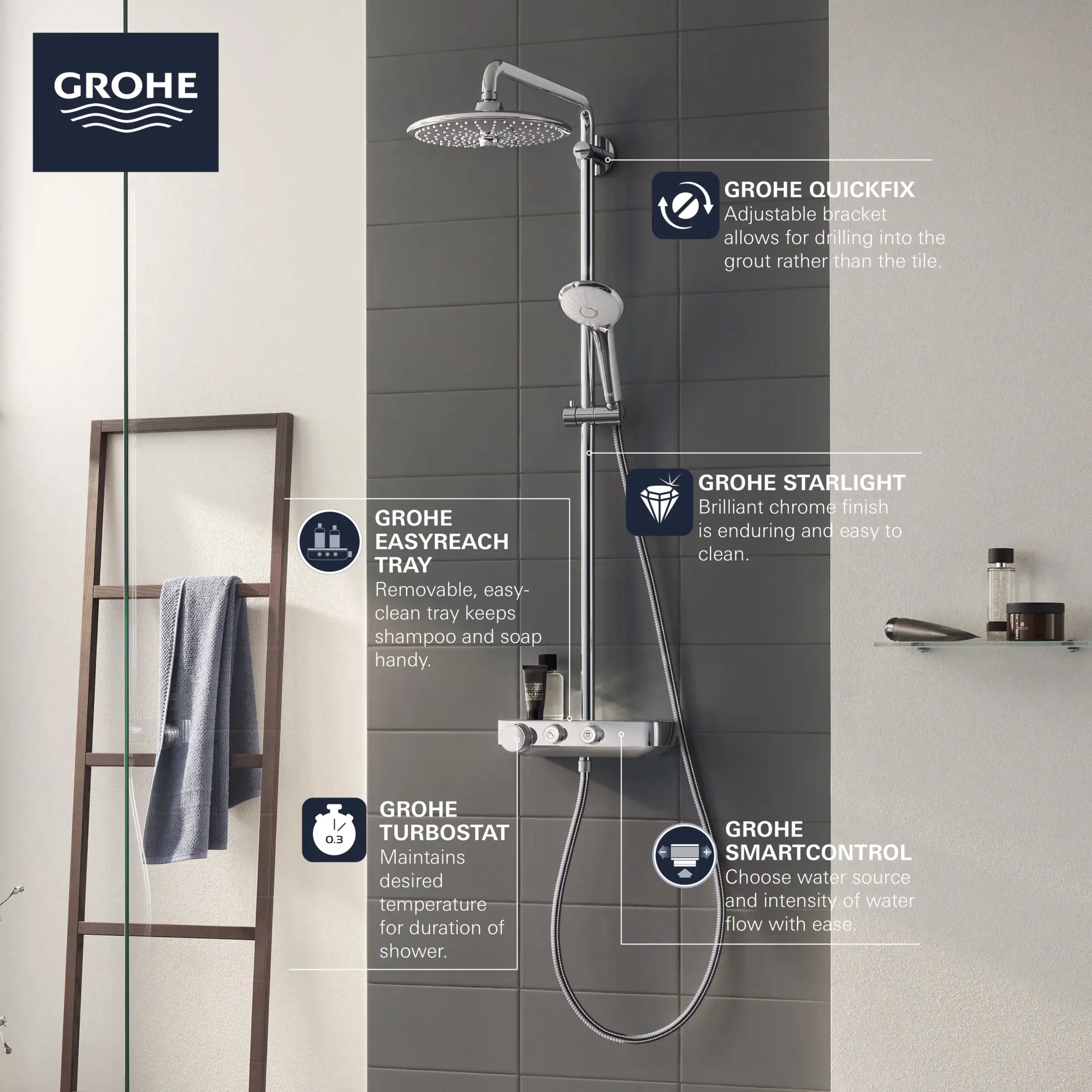 GROHE

GROHE QUICKFIX
Adjustable bracket allows for drilling into the grout rather than the tile.

GROHE STARLIGHT
Brilliant chrome finish is enduring and easy to clean.

GROHE EASYREACH TRAY
Removable, easy-clean tray keeps shampoo and soap handy.

0.3

GROHE TURBOSTAT
Maintains desired temperature for duration of shower.

GROHE SMARTCONTROL
Choose water source and intensity of water flow with ease.