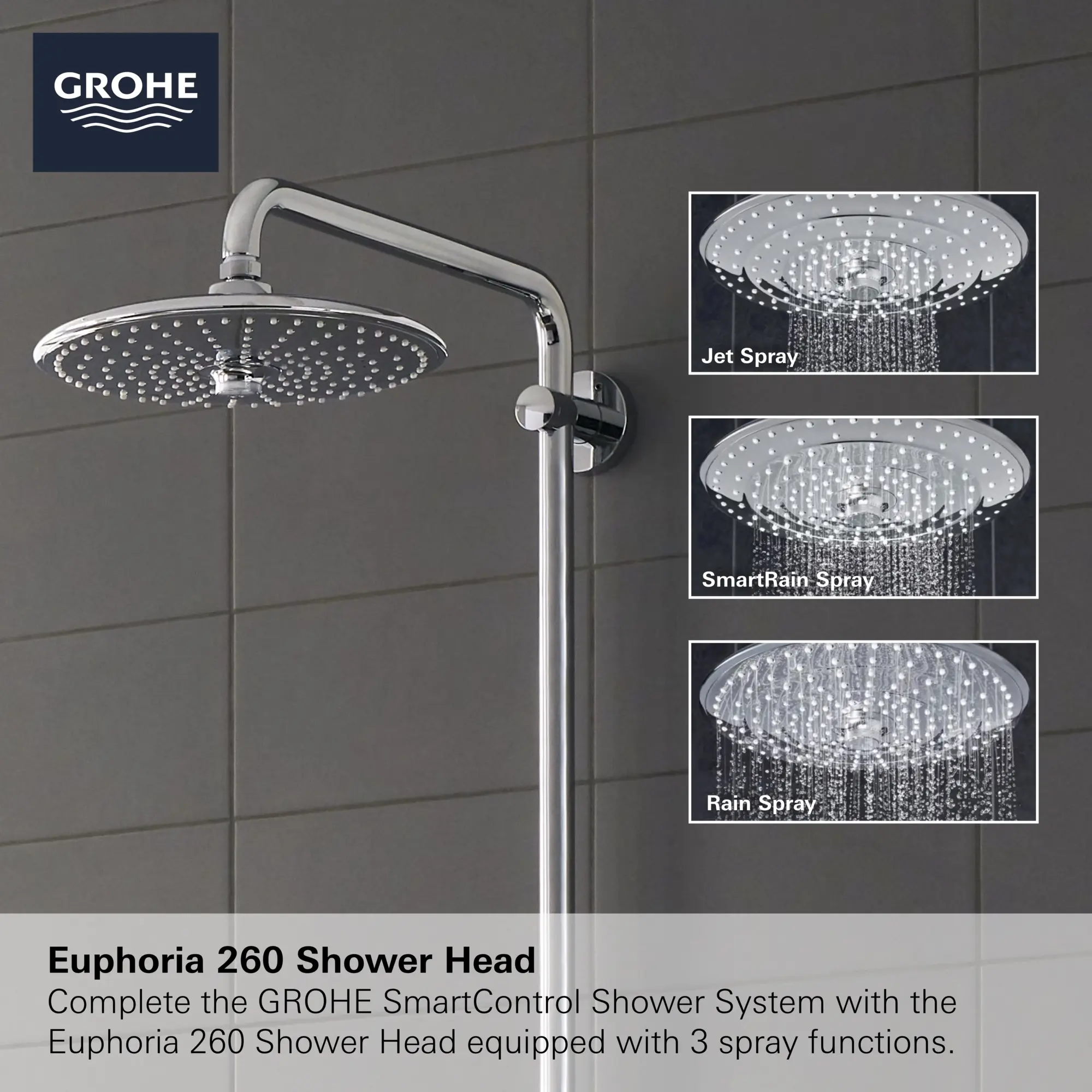 GROHE

Jet Spray

SmartRain Spray

Rain Spray

Euphoria 260 Shower Head
Complete the GROHE SmartControl Shower System with the Euphoria 260 Shower Head equipped with 3 spray functions.