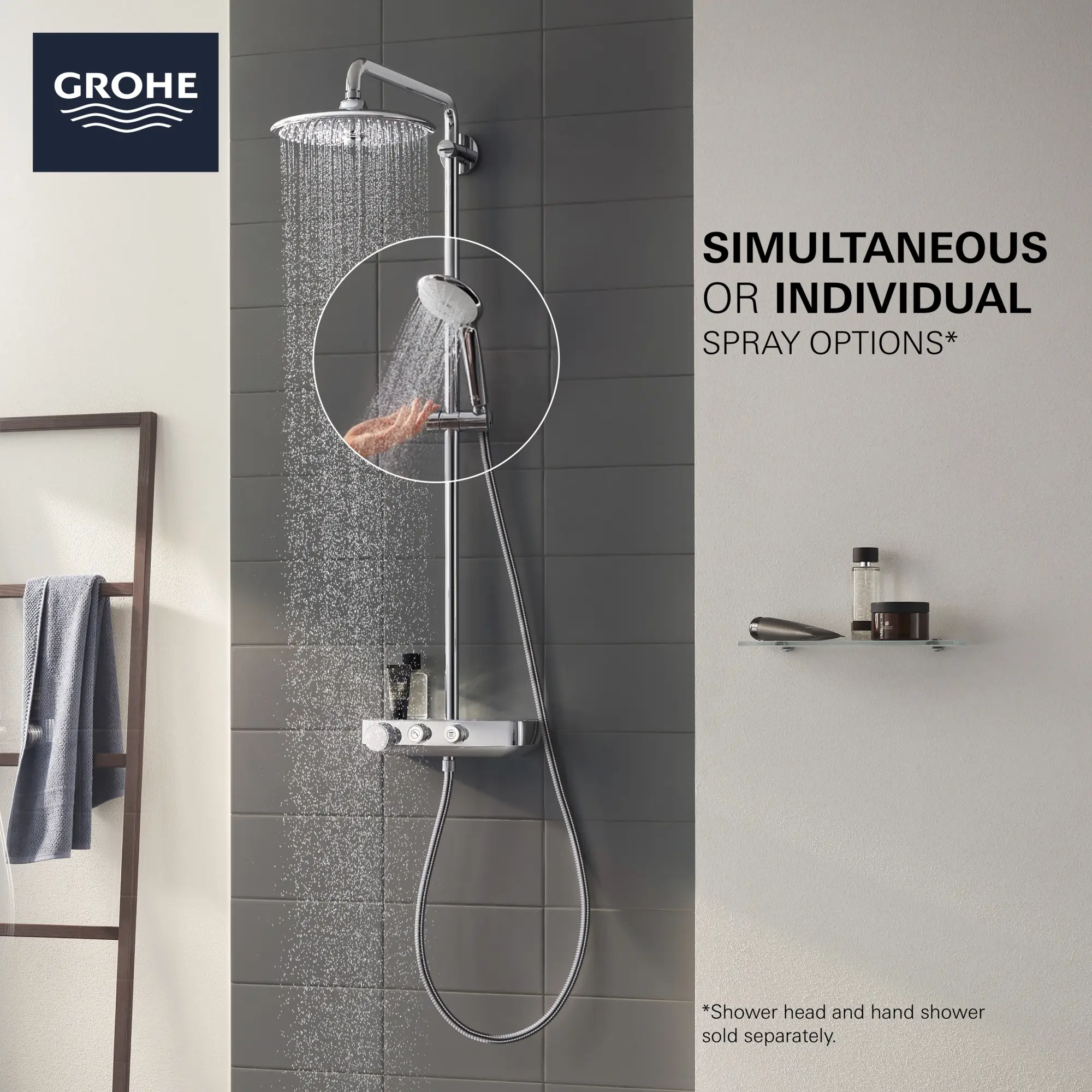 GROHE

SIMULTANEOUS OR INDIVIDUAL SPRAY OPTIONS*

*Shower head and hand shower sold separately.