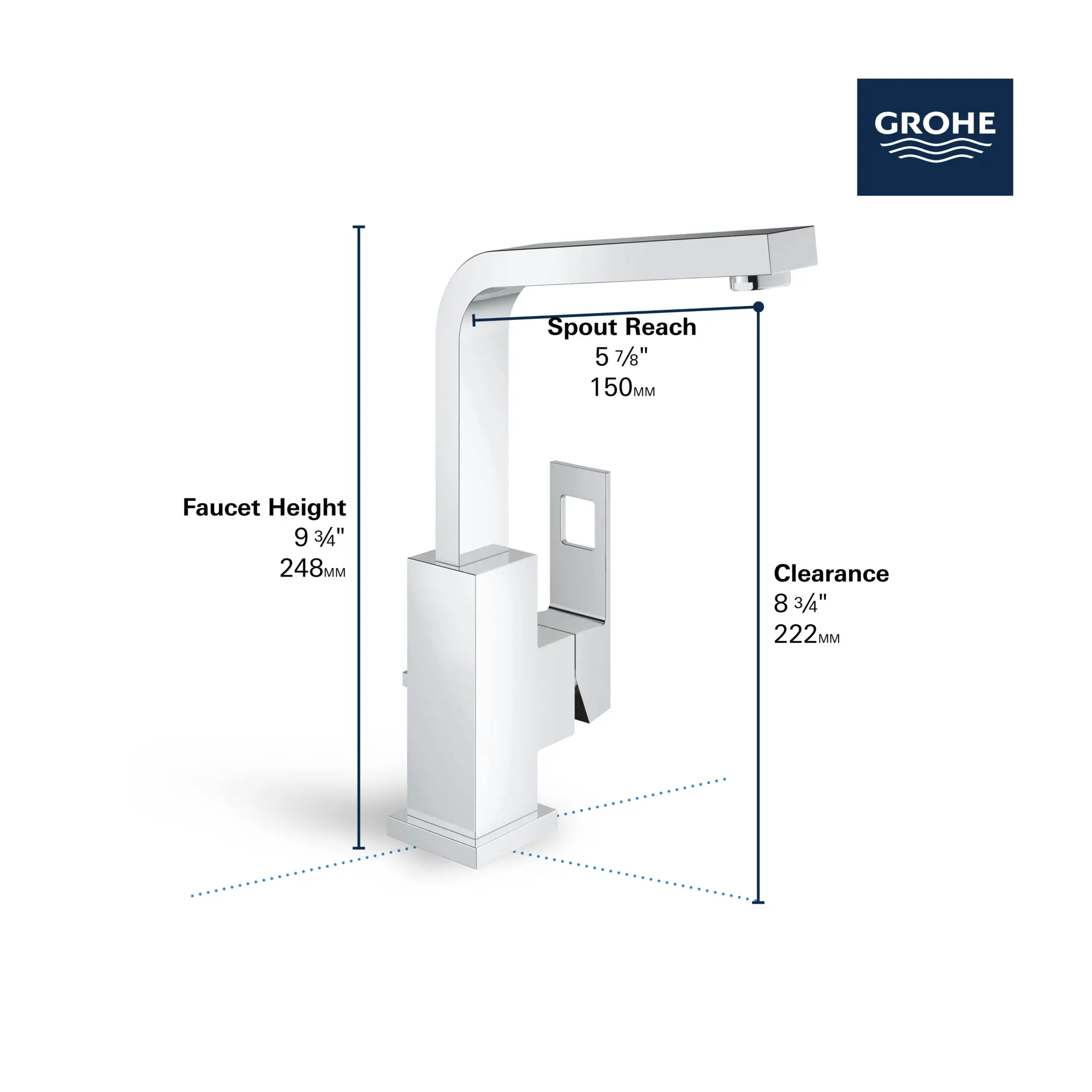 GROHE

Spout Reach
5 ⅞"
150MM

Faucet Height
9 ¾"
248MM

Clearance
8 ¾"
222MM