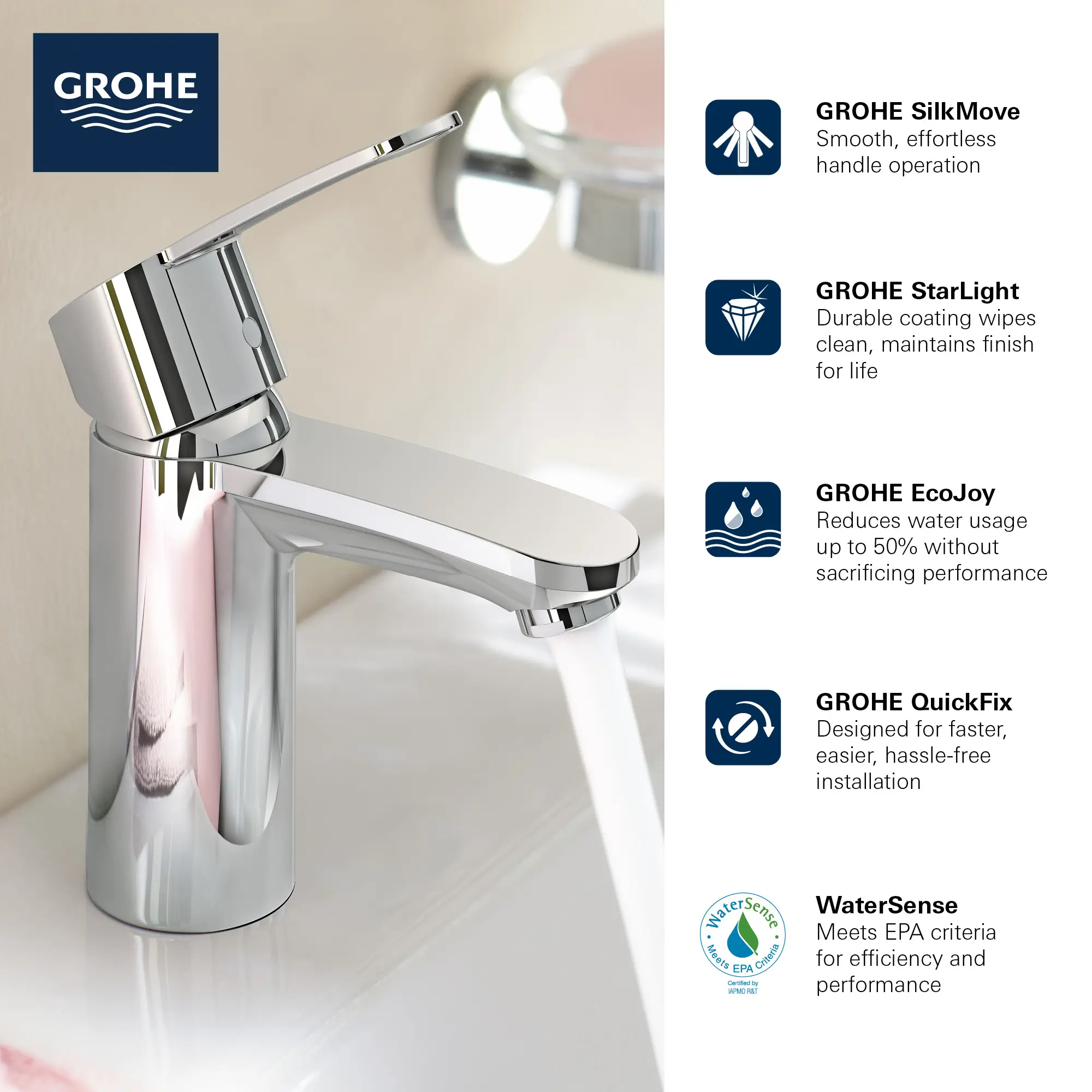 GROHE

GROHE SilkMove
Smooth, effortless handle operation

GROHE StarLight
Durable coating wipes clean, maintains finish for life

GROHE EcoJoy
Reduces water usage up to 50% without sacrificing performance

GROHE QuickFix
Designed for faster, easier, hassle-free installation

WaterSense
Meets EPA Criteria
Certified by IAPMO R&T

WaterSense
Meets EPA criteria for efficiency and performance