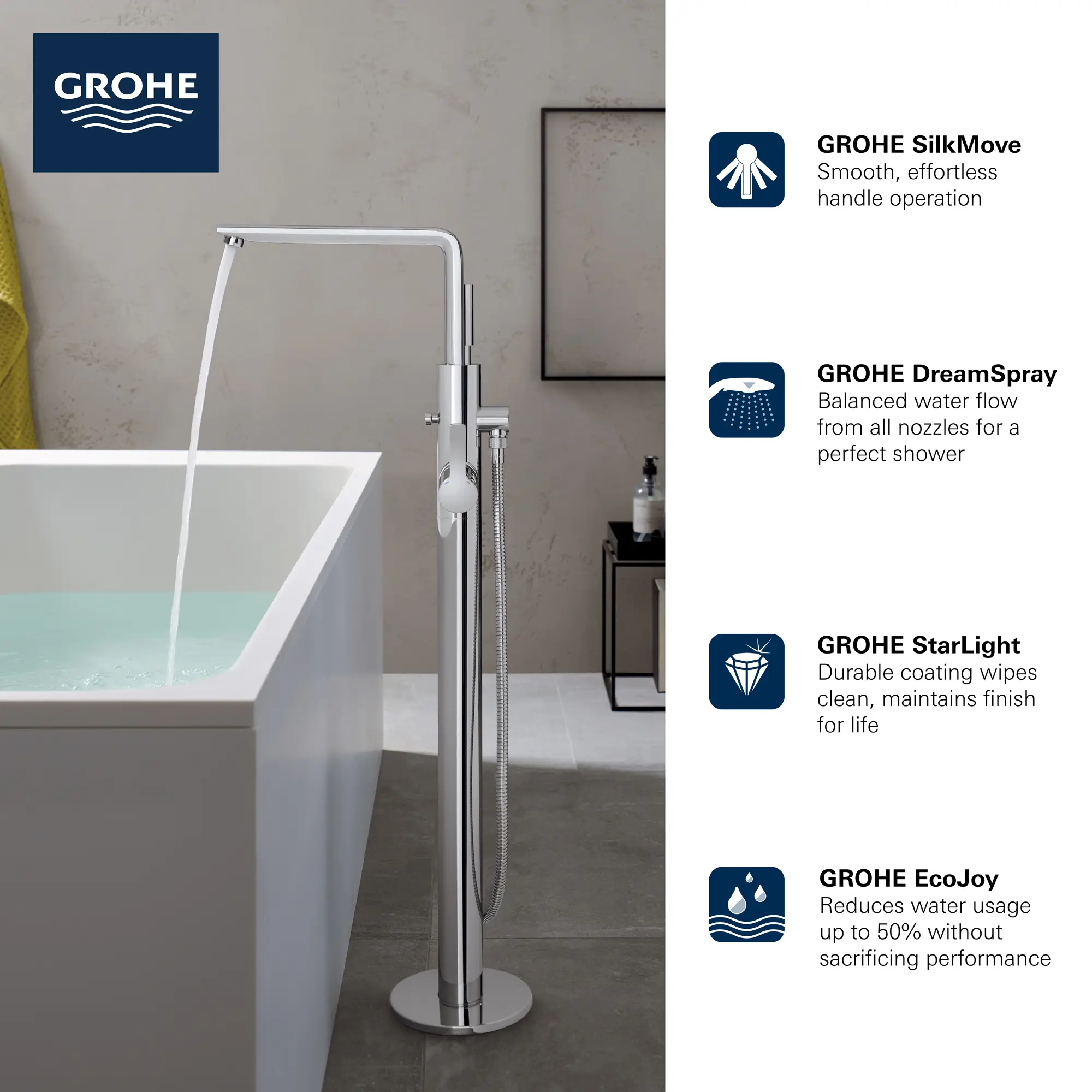 GROHE

GROHE SilkMove
Smooth, effortless handle operation

GROHE DreamSpray
Balanced water flow from all nozzles for a perfect shower

GROHE StarLight
Durable coating wipes clean, maintains finish for life

GROHE EcoJoy
Reduces water usage up to 50% without sacrificing performance