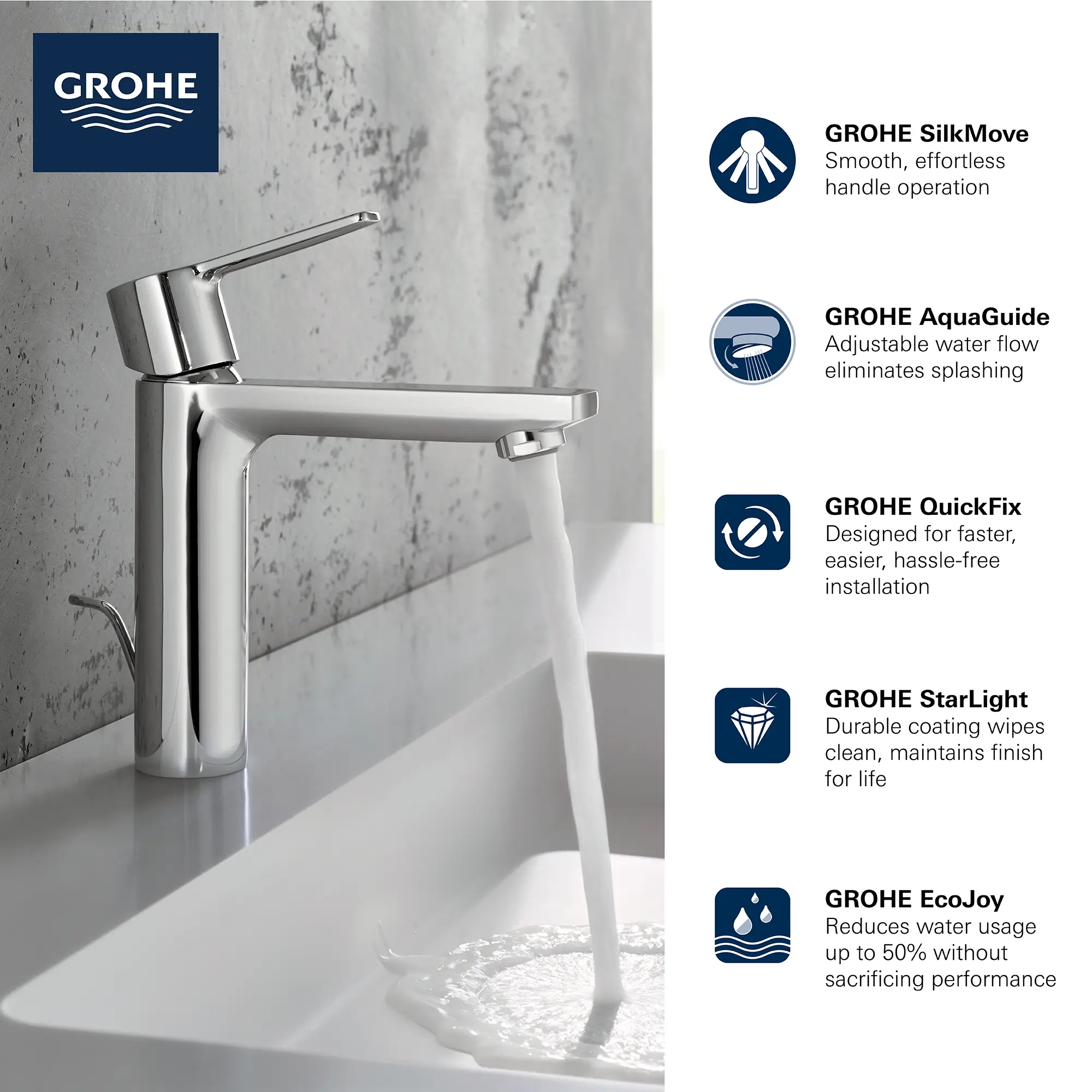 GROHE

GROHE SilkMove
Smooth, effortless handle operation

GROHE AquaGuide
Adjustable water flow eliminates splashing

GROHE QuickFix
Designed for faster, easier, hassle-free installation

GROHE StarLight
Durable coating wipes clean, maintains finish for life

GROHE EcoJoy
Reduces water usage up to 50% without sacrificing performance