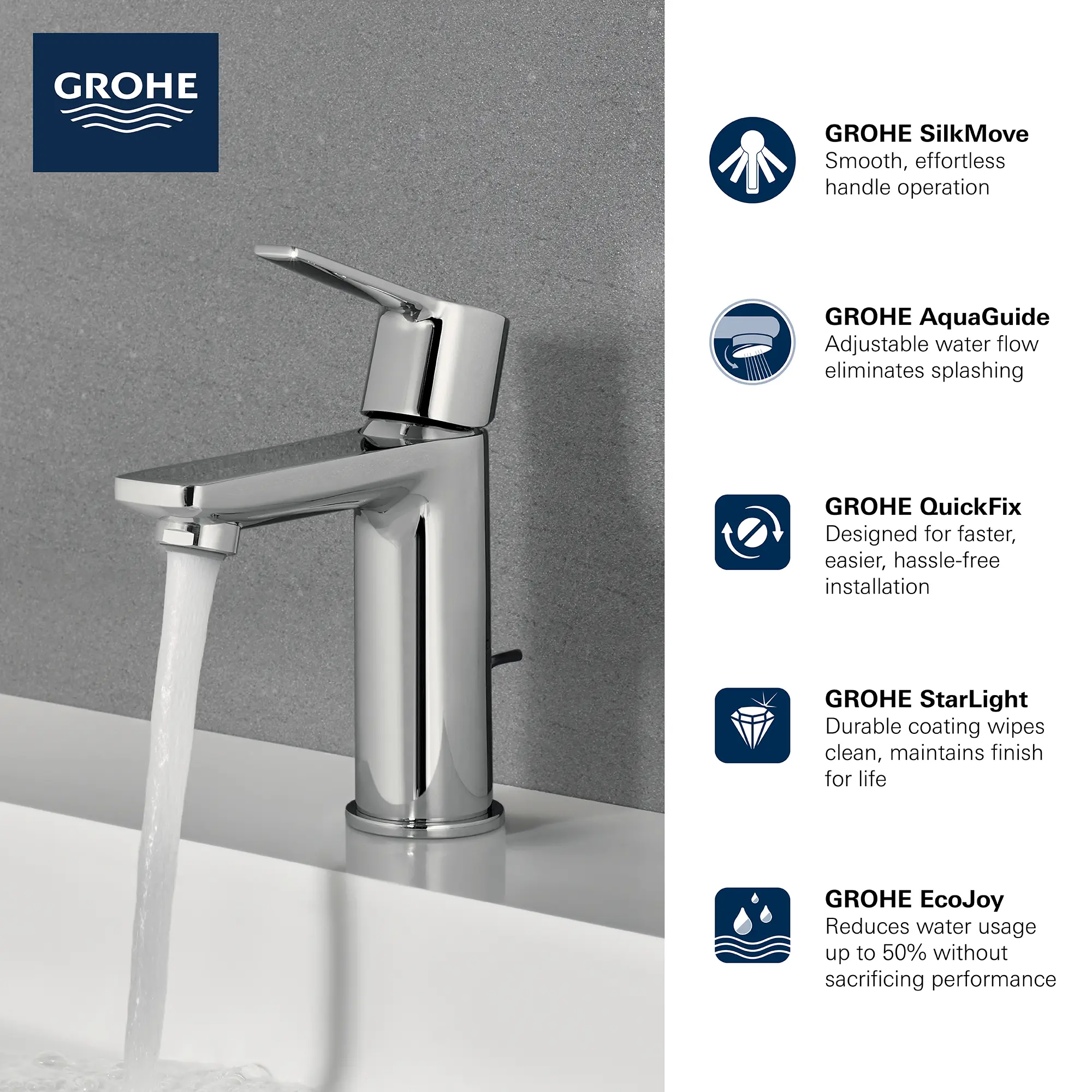 GROHE

GROHE SilkMove
Smooth, effortless handle operation

GROHE AquaGuide
Adjustable water flow eliminates splashing

GROHE QuickFix
Designed for faster, easier, hassle-free installation

GROHE StarLight
Durable coating wipes clean, maintains finish for life

GROHE EcoJoy
Reduces water usage up to 50% without sacrificing performance