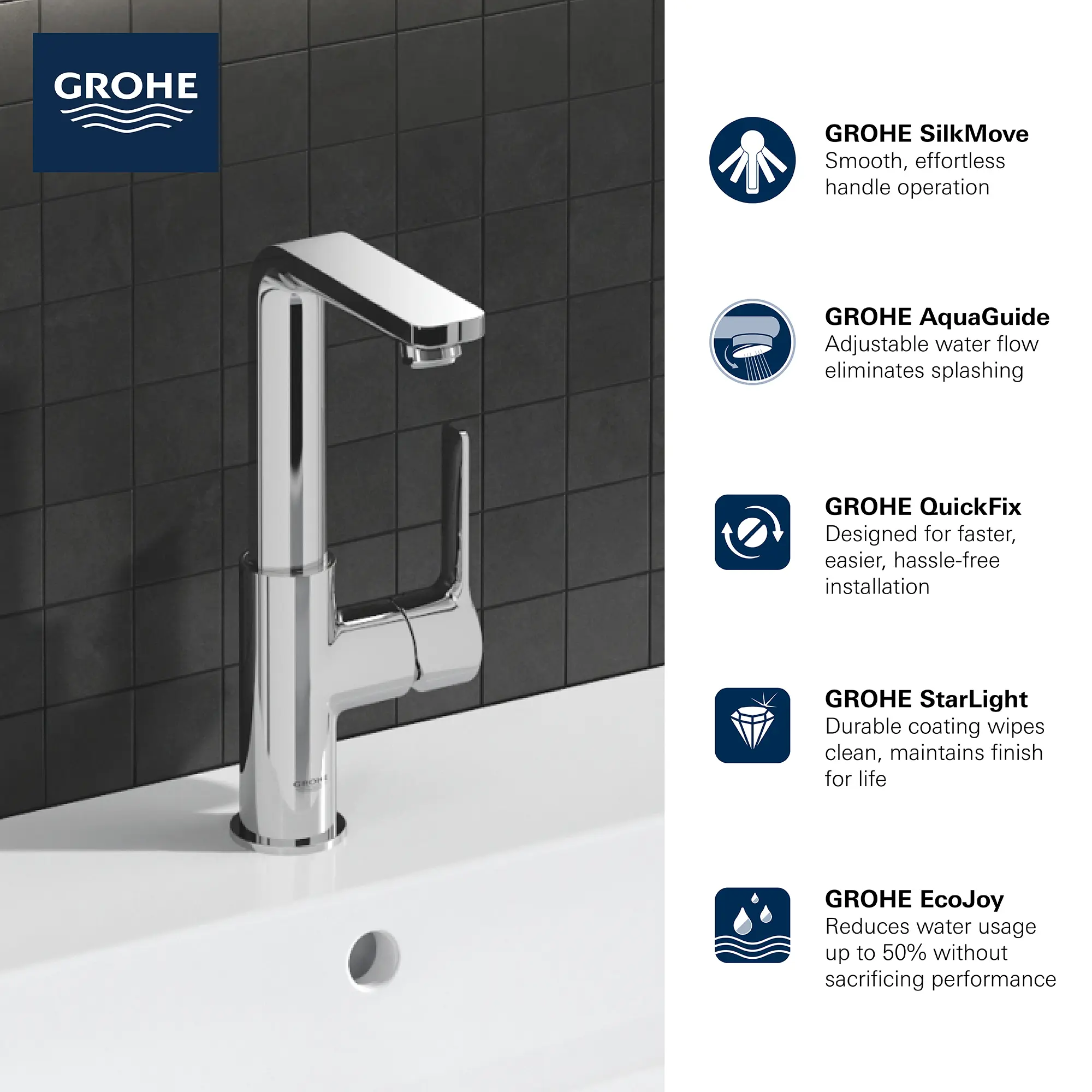 GROHE

GROHE

GROHE SilkMove
Smooth, effortless handle operation

GROHE AquaGuide
Adjustable water flow eliminates splashing

GROHE QuickFix
Designed for faster, easier, hassle-free installation

GROHE StarLight
Durable coating wipes clean, maintains finish for life

GROHE EcoJoy
Reduces water usage up to 50% without sacrificing performance