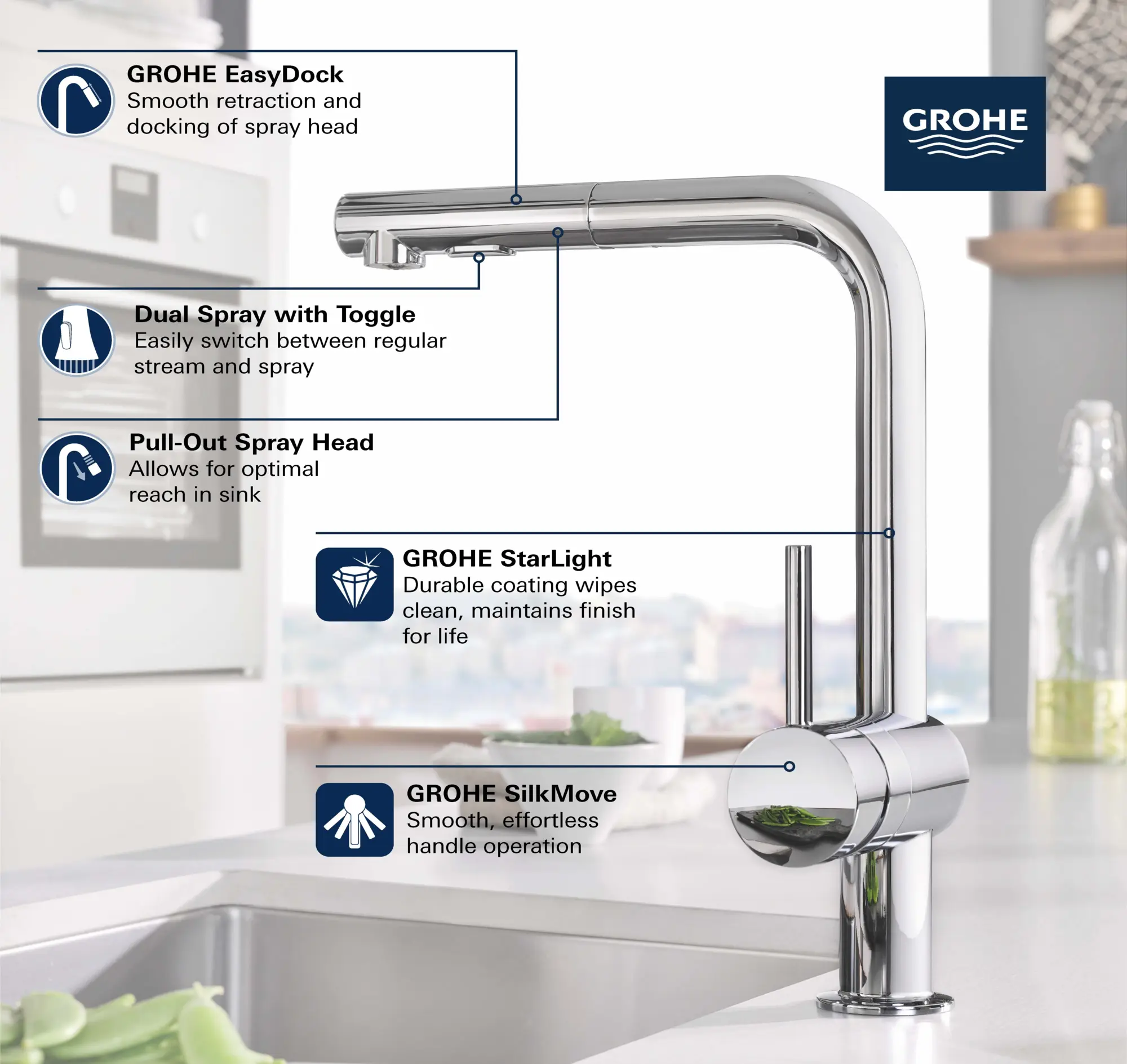 GROHE EasyDock
Smooth retraction and docking of spray head

GROHE

Dual Spray with Toggle
Easily switch between regular stream and spray

Pull-Out Spray Head
Allows for optimal reach in sink

GROHE StarLight
Durable coating wipes clean, maintains finish for life

GROHE SilkMove
Smooth, effortless handle operation