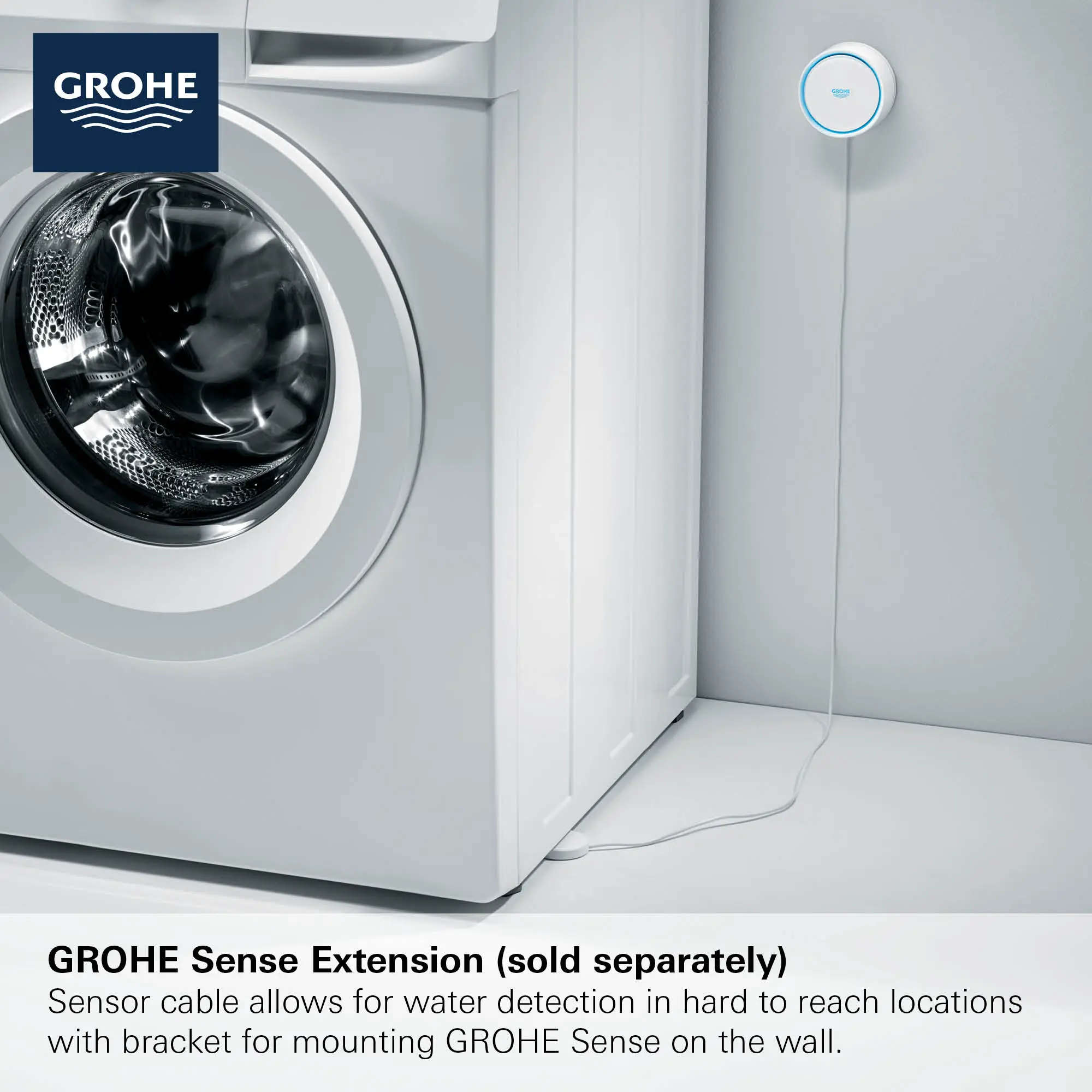 GROHE

GROHE

GROHE Sense Extension (sold separately)
Sensor cable allows for water detection in hard to reach locations with bracket for mounting GROHE Sense on the wall.