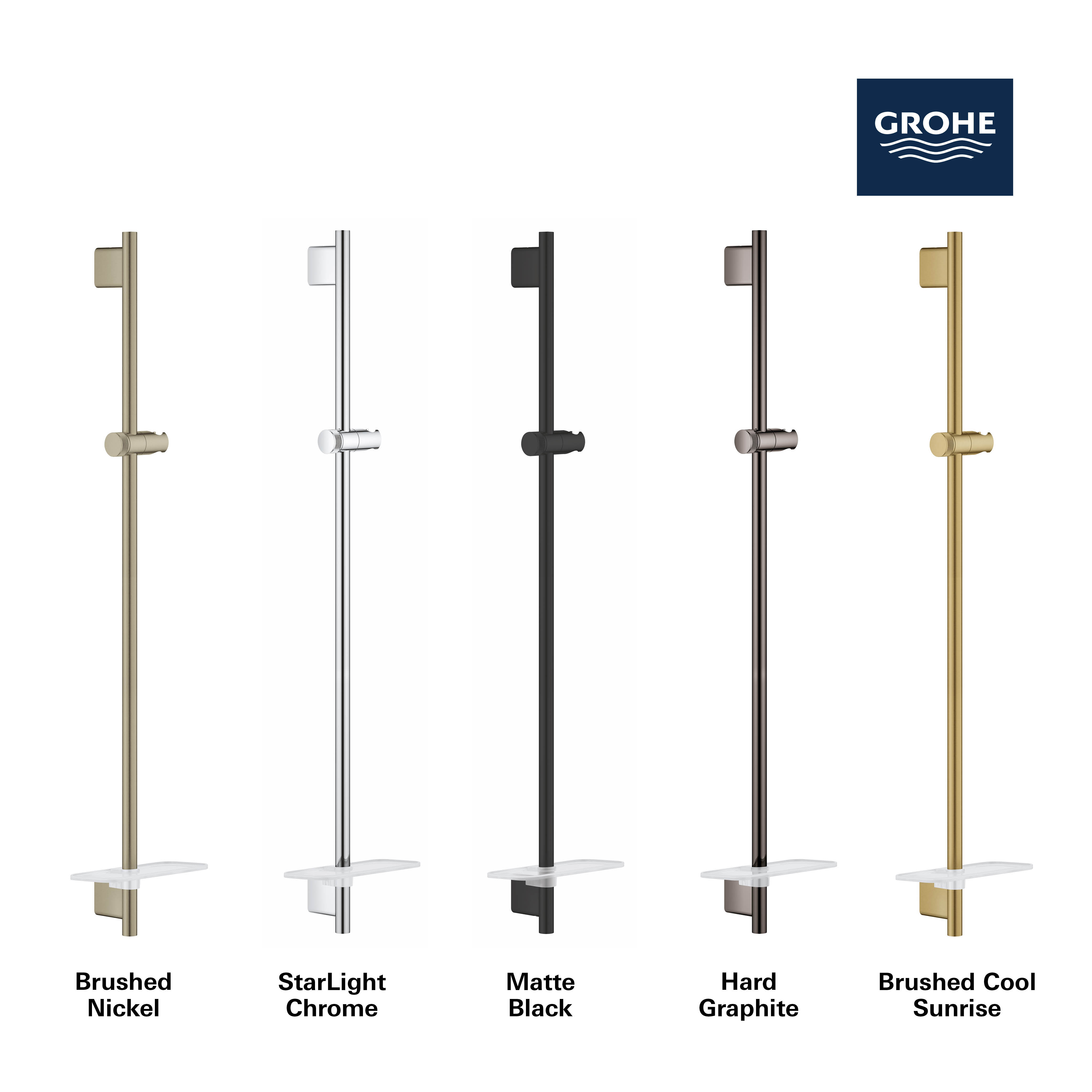 GROHE

Brushed Nickel

StarLight Chrome

Matte Black

Hard Graphite

Brushed Cool Sunrise