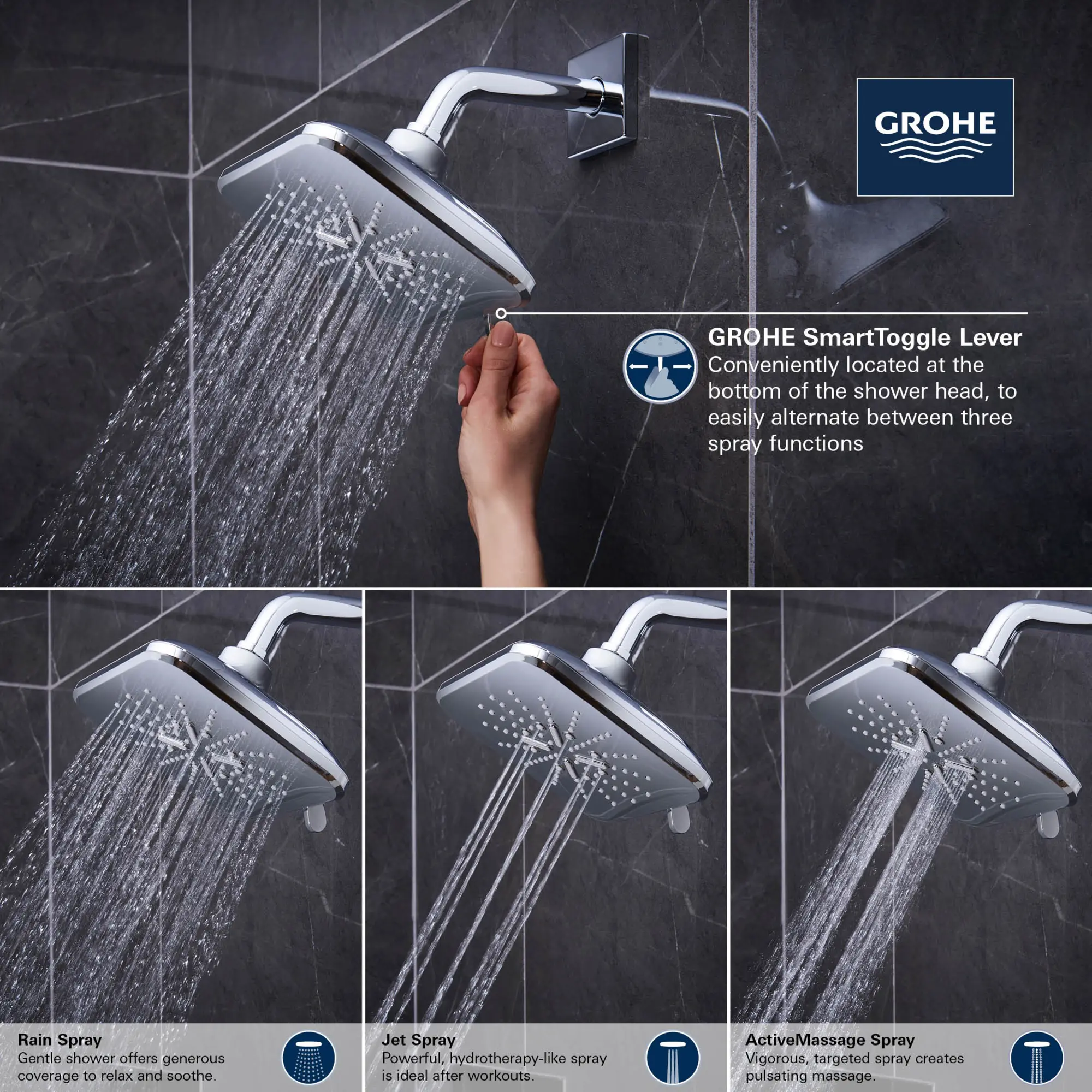 GROHE

GROHE SmartToggle Lever
Conveniently located at the bottom of the shower head, to easily alternate between three spray functions

Rain Spray
Gentle shower offers generous coverage to relax and soothe.

Jet Spray
Powerful, hydrotherapy-like spray is ideal after workouts.

ActiveMassage Spray
Vigorous, targeted spray creates pulsating massage.