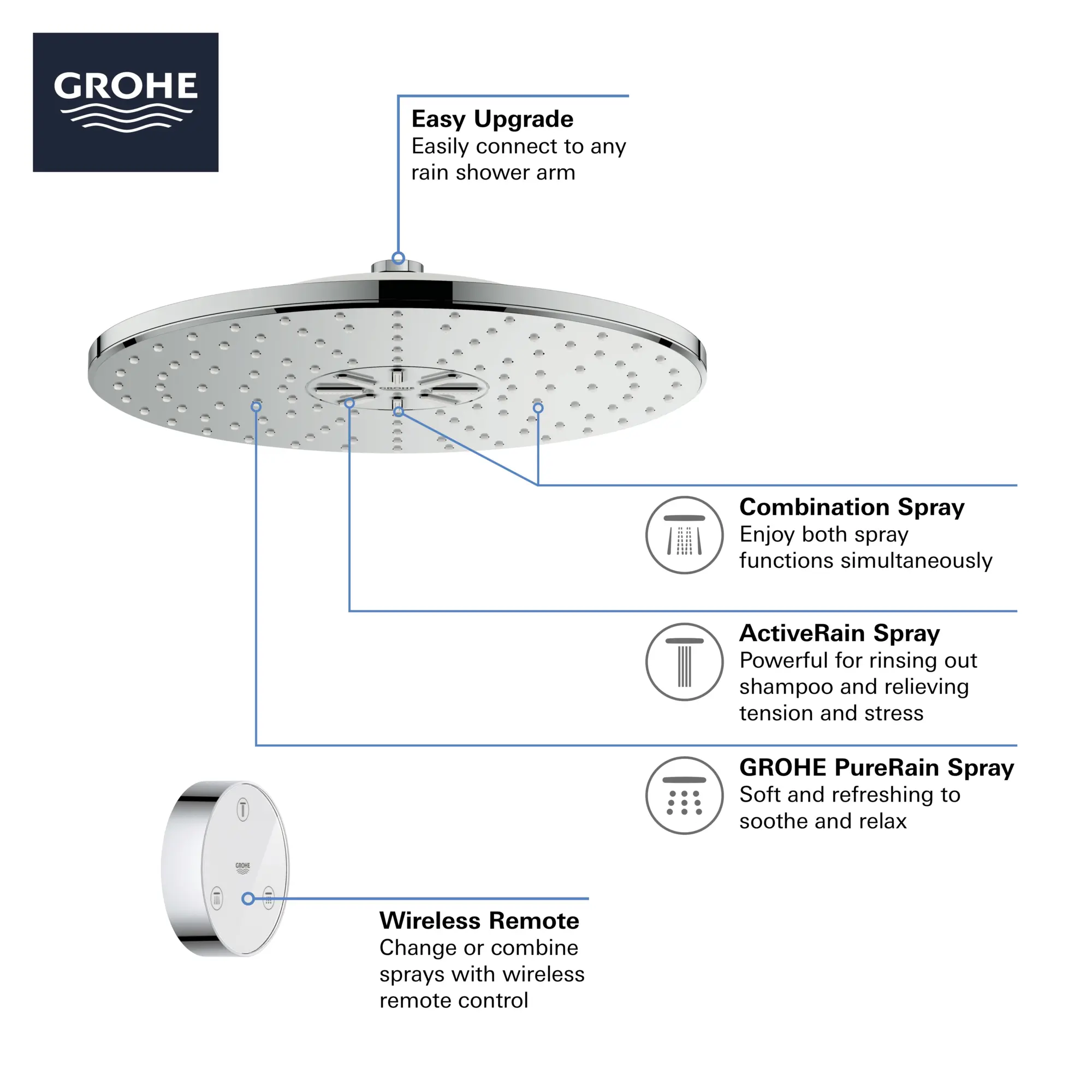 GROHE

Easy Upgrade
Easily connect to any rain shower arm

GROHE

Combination Spray
Enjoy both spray functions simultaneously

ActiveRain Spray
Powerful for rinsing out shampoo and relieving tension and stress

GROHE PureRain Spray
Soft and refreshing to soothe and relax

GROHE

Wireless Remote
Change or combine sprays with wireless remote control