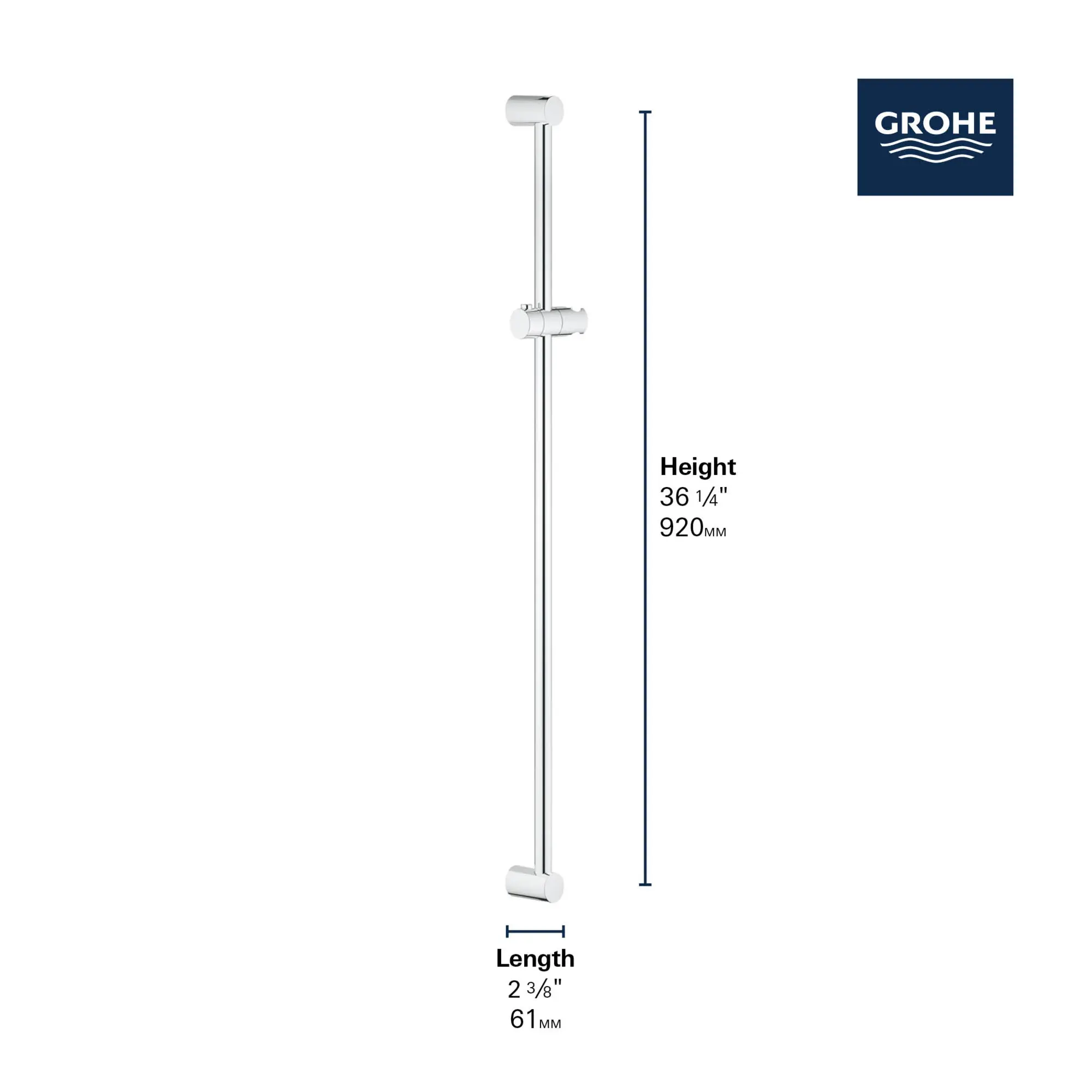 GROHE

Height
36 ¼"
920MM

Length
2 ⅜"
61MM